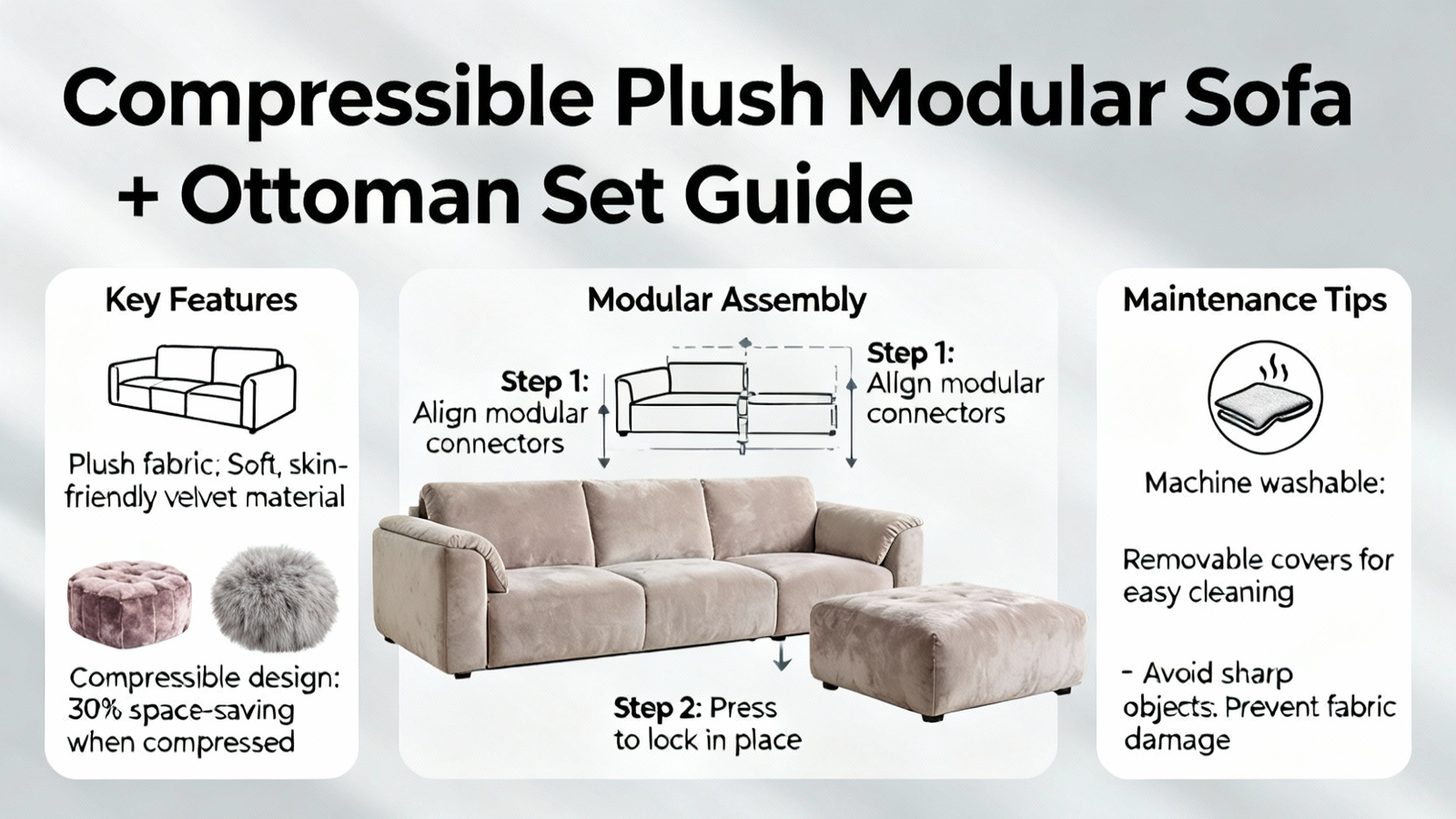 Compressible Plush Modular Sofa + Ottoman Set Guide

Key Features

Plush fabric: Soft, skin-friendly velvet material

Compressible design: 30% space-saving when compressed

Modular Assembly

Step 1: Align modular connectors

Step 1: Align modular connectors

Step 2: Press to lock in place

Maintenance Tips

Machine washable:

Removable covers for easy cleaning

- Avoid sharp objects. Prevent fabric damage